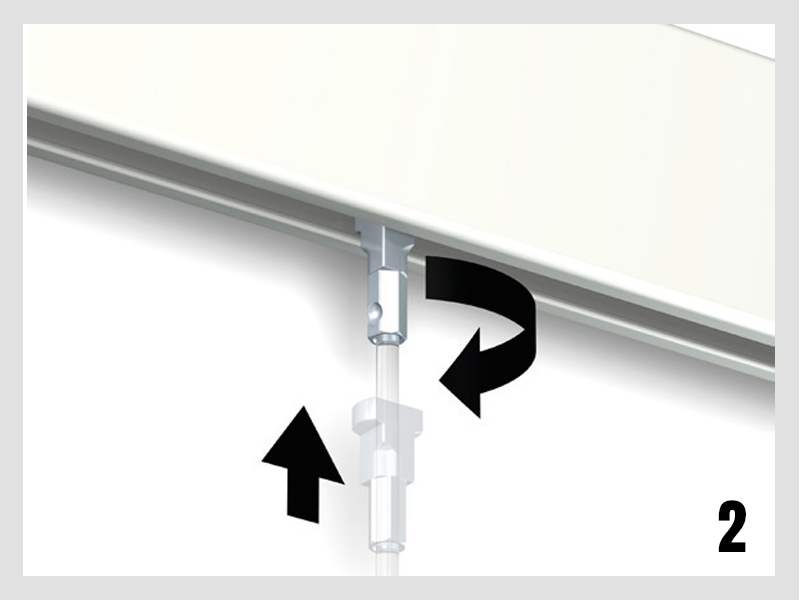 2