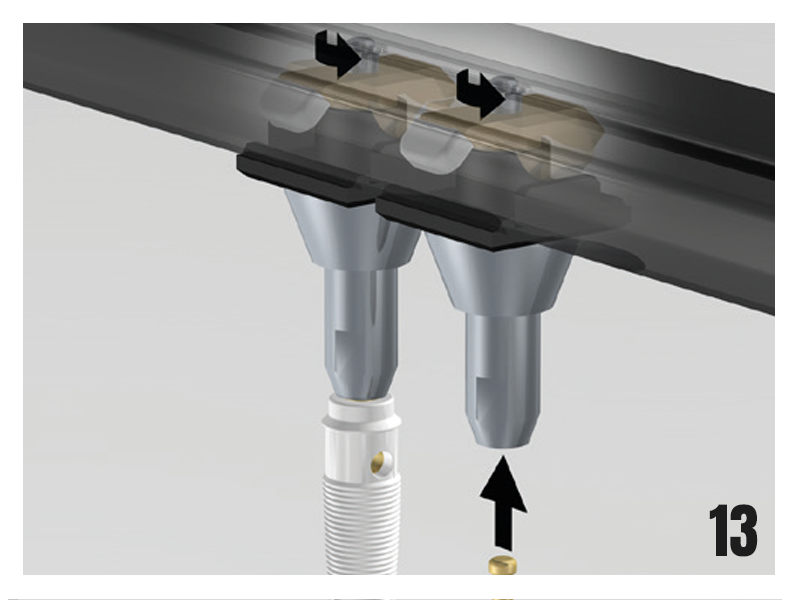 13