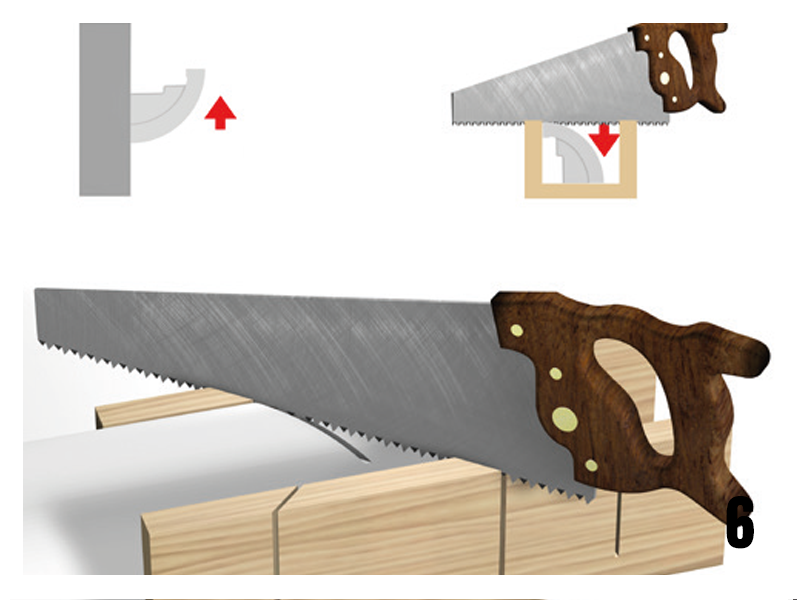 6