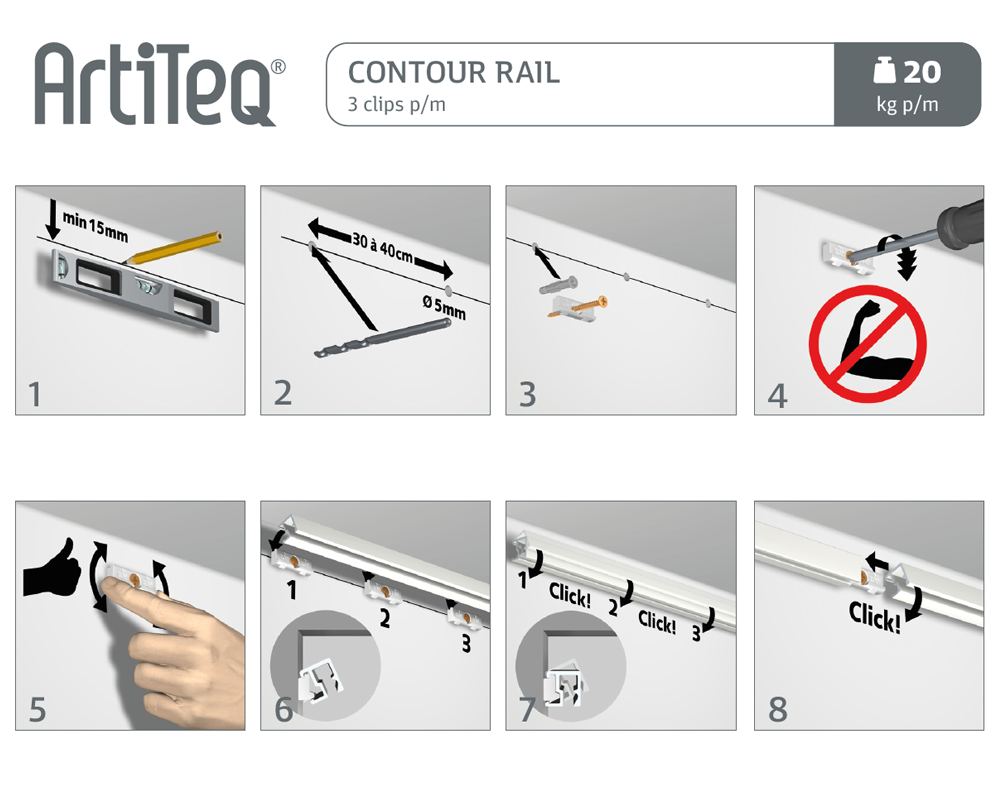 ArtiTeq®

CONTOUR RAIL
3 clips p/m

20
kg p/m

min 15mm

1

30 à 40cm
Ø 5mm

2

3

4

5

1
2
3

6

1
Click!
2
Click!
3

7

Click!

8