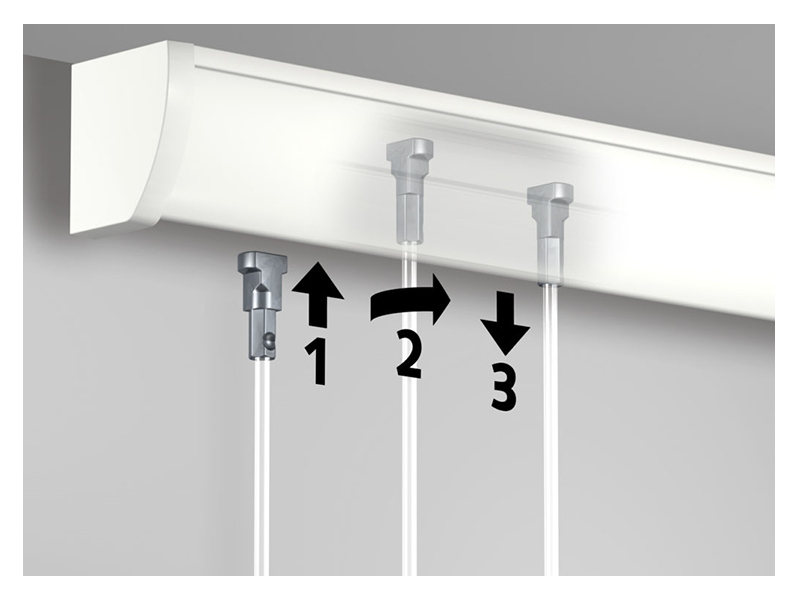 1
2
3