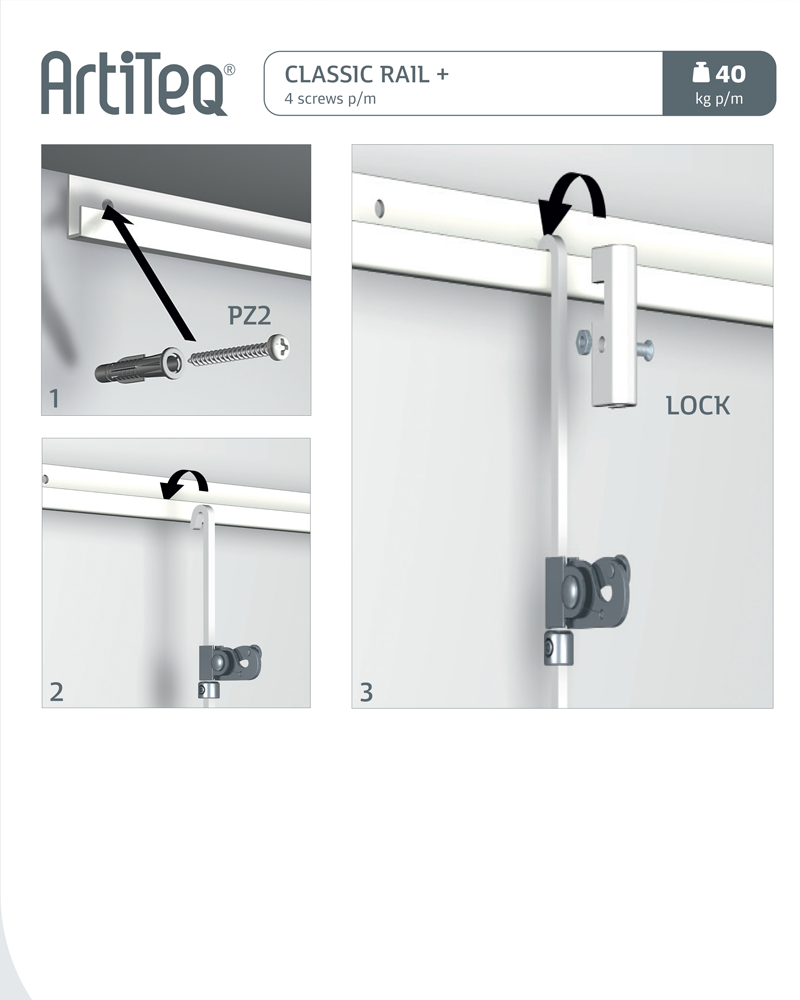 ArtiTeq®

CLASSIC RAIL +
4 screws p/m

40
kg p/m

PZ2

1

2

LOCK

3